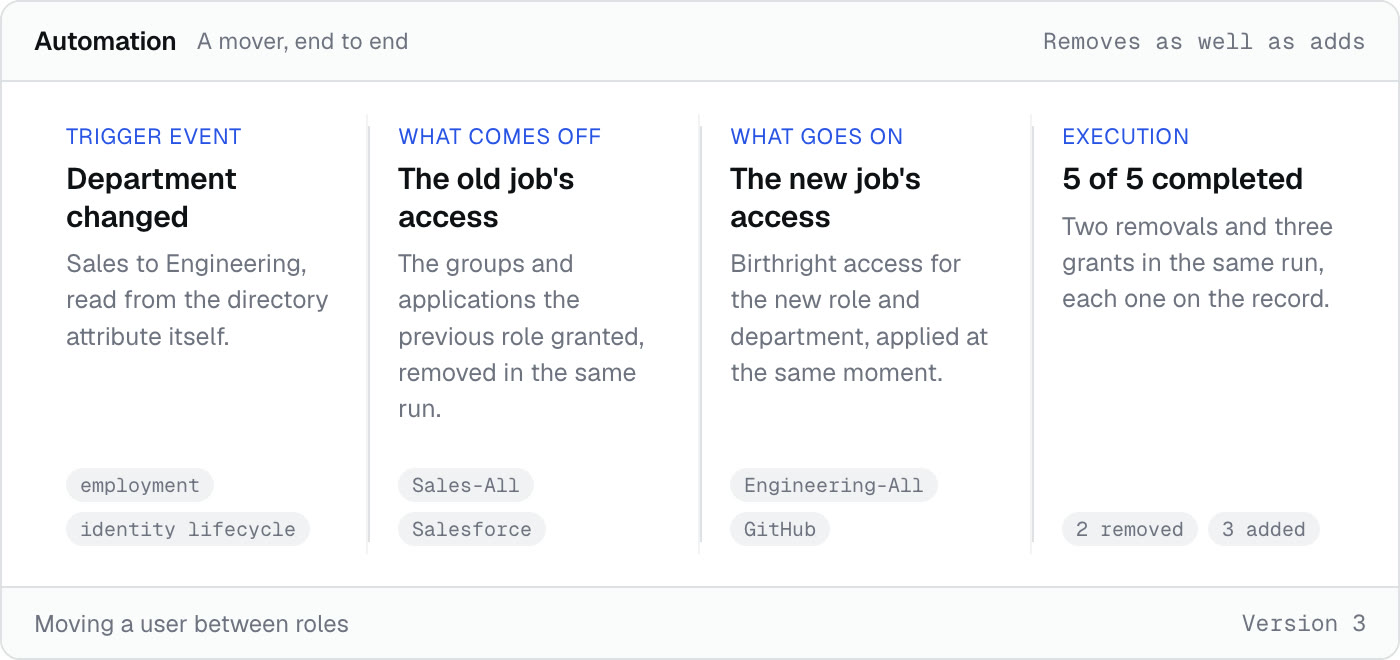 Automation A mover, end to end Removes as well as adds

TRIGGER EVENT

Department changed

Sales to Engineering, read from the directory attribute itself.

employment

identity lifecycle

WHAT COMES OFF

The old job's access

The groups and applications the previous role granted, removed in the same run.

Sales-All

Salesforce

WHAT GOES ON

The new job's access

Birthright access for the new role and department, applied at the same moment.

Engineering-All

GitHub

EXECUTION

5 of 5 completed

Two removals and three grants in the same run, each one on the record.

2 removed 3 added

Moving a user between roles Version 3